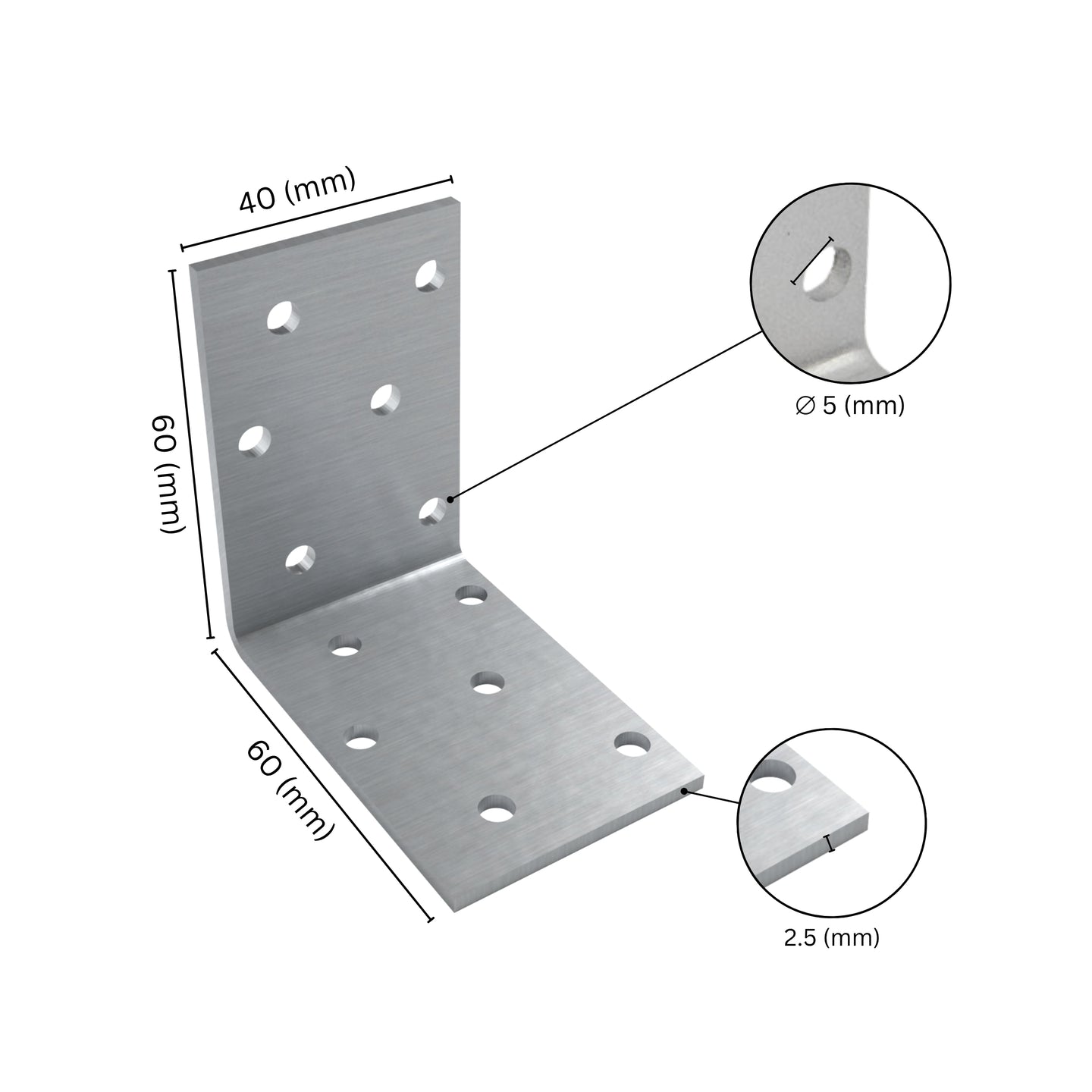 40 (mm)

60 (mm)

60 (mm)

∅ 5 (mm)

2.5 (mm)