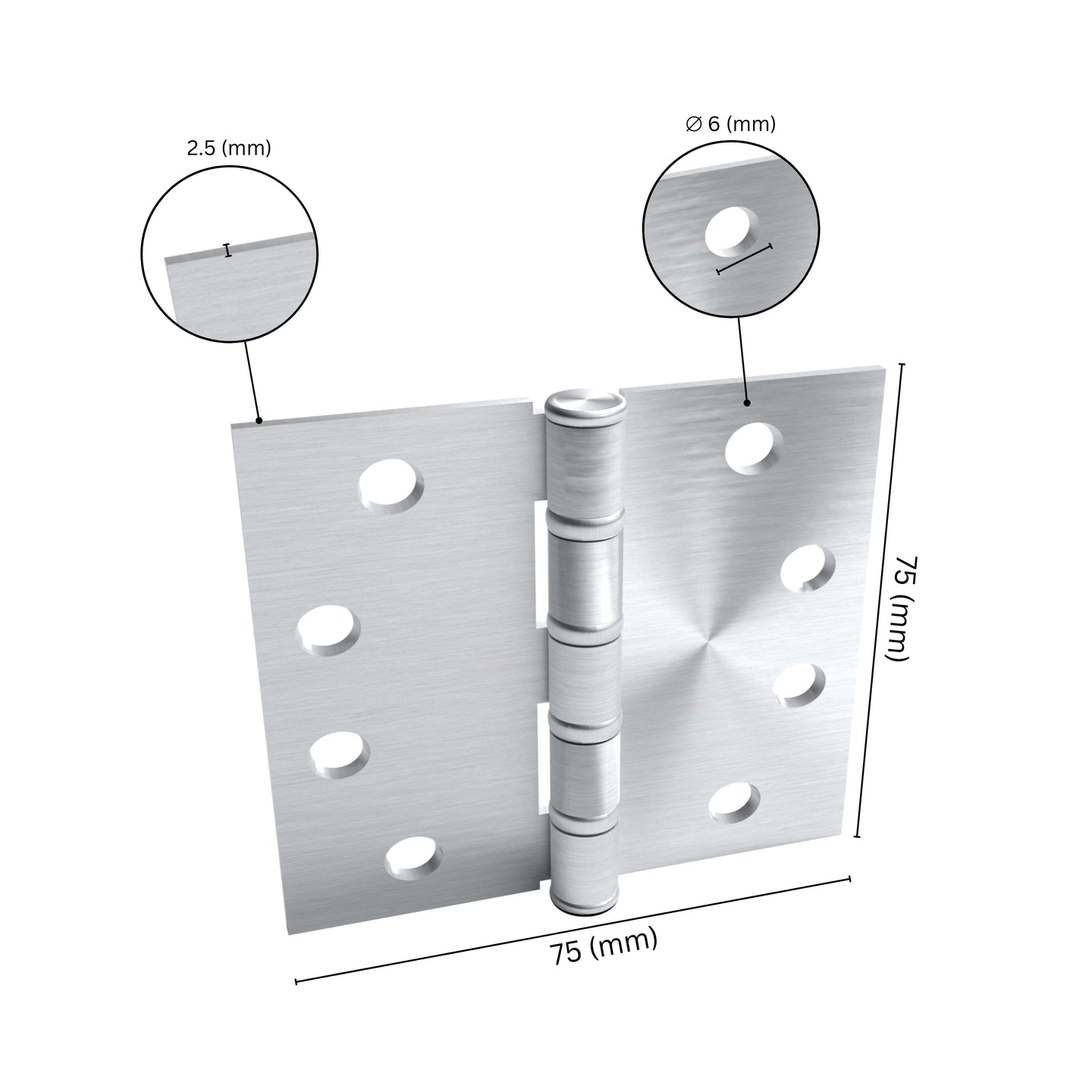 2.5 (mm)

∅ 6 (mm)

75 (mm)

75 (mm)