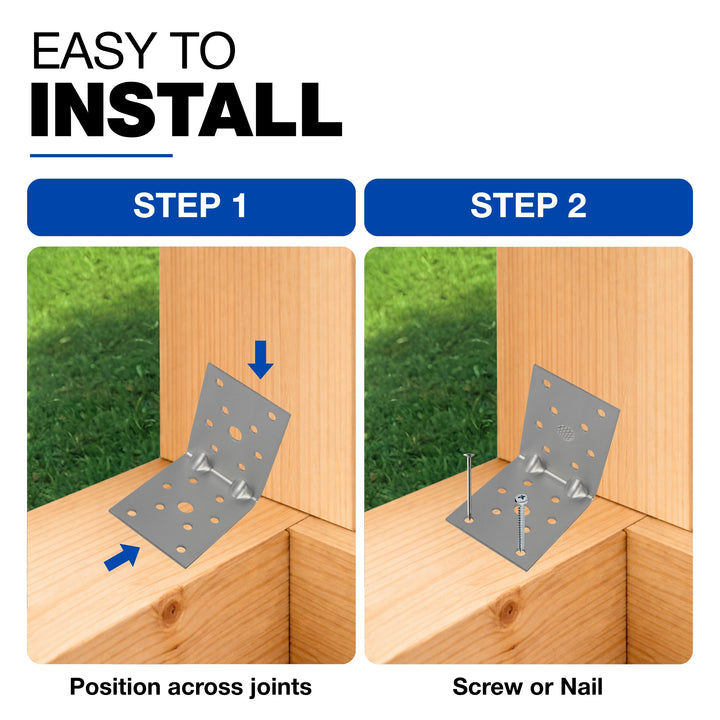 EASY TO
INSTALL

STEP 1

Position across joints

STEP 2

Screw or Nail